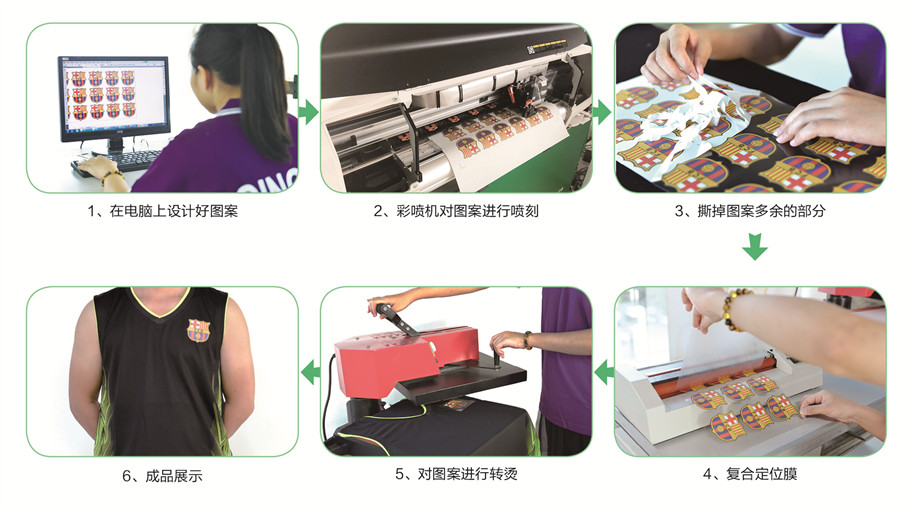 1、在电脑上设计好图案

2、彩喷机对图案进行喷刻

3、撕掉图案多余的部分

4、复合定位膜

5、对图案进行转烫

6、成品展示