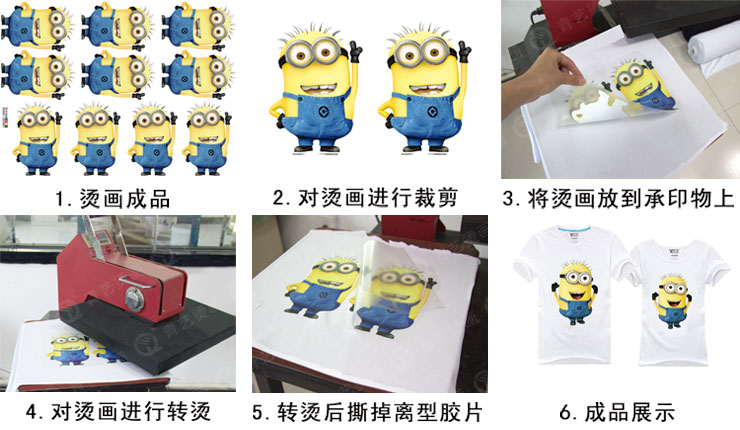 1. 烫画成品

2. 对烫画进行裁剪

3. 将烫画放到承印物上

4. 对烫画进行转烫

5. 转烫后撕掉离型胶片

6. 成品展示